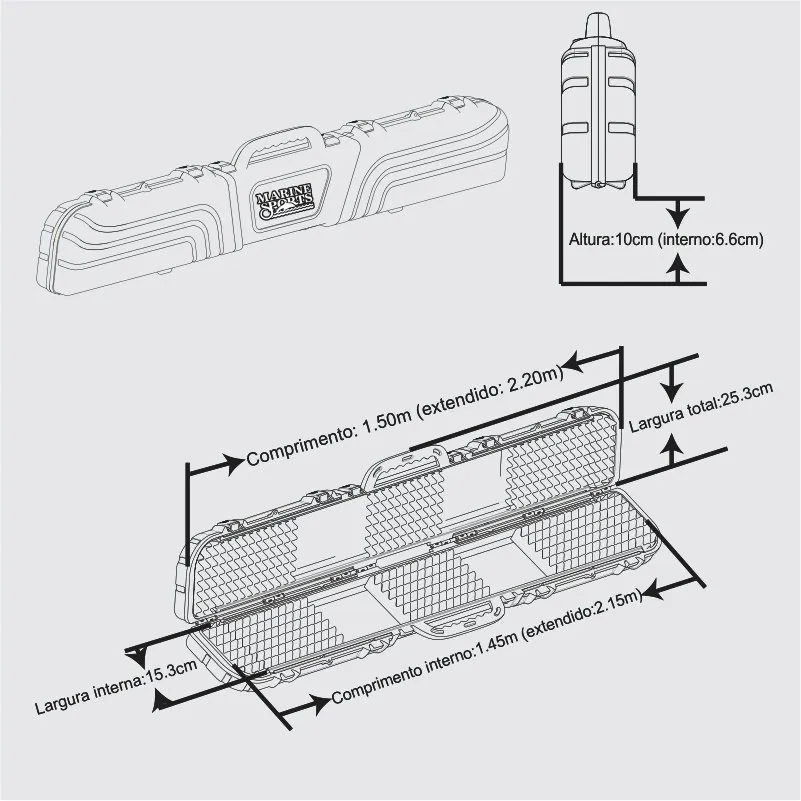 MARINE SPORTS

Altura:10cm (interno:6.6cm)

Comprimento: 1.50m (extendido: 2.20m)

Largura total:25.3cm

Largura interna:15.3cm

Comprimento interno:1.45m (extendido:2.15m)